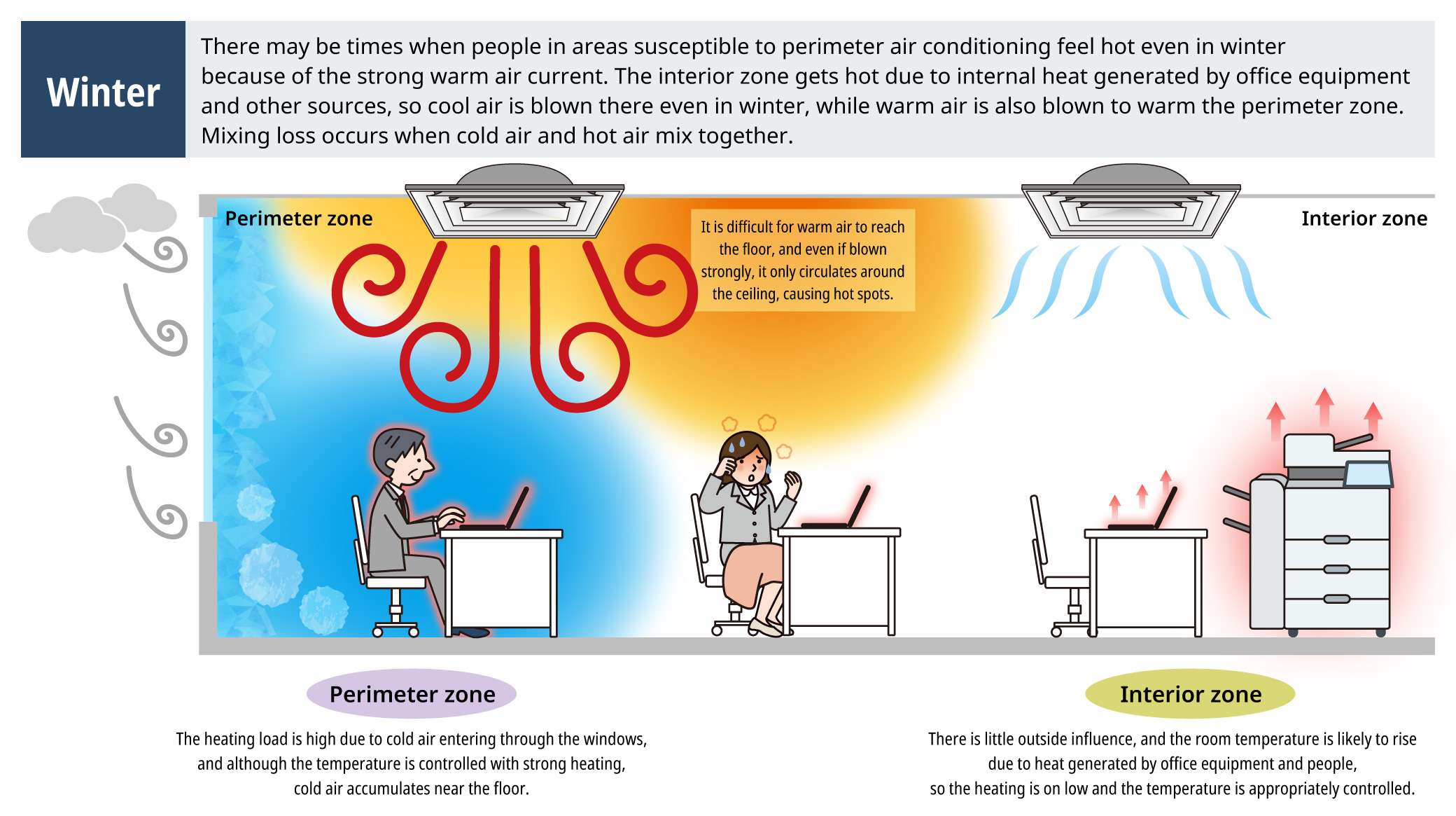 Winter

There may be times when people in areas susceptible to perimeter air conditioning feel hot even in winter because of the strong warm air current. The interior zone gets hot due to internal heat generated by office equipment and other sources, so cool air is blown there even in winter, while warm air is also blown to warm the perimeter zone. Mixing loss occurs when cold air and hot air mix together.

Perimeter zone

It is difficult for warm air to reach the floor, and even if blown strongly, it only circulates around the ceiling, causing hot spots.

Interior zone

Perimeter zone

The heating load is high due to cold air entering through the windows, and although the temperature is controlled with strong heating, cold air accumulates near the floor.

Interior zone

There is little outside influence, and the room temperature is likely to rise due to heat generated by office equipment and people, so the heating is on low and the temperature is appropriately controlled.